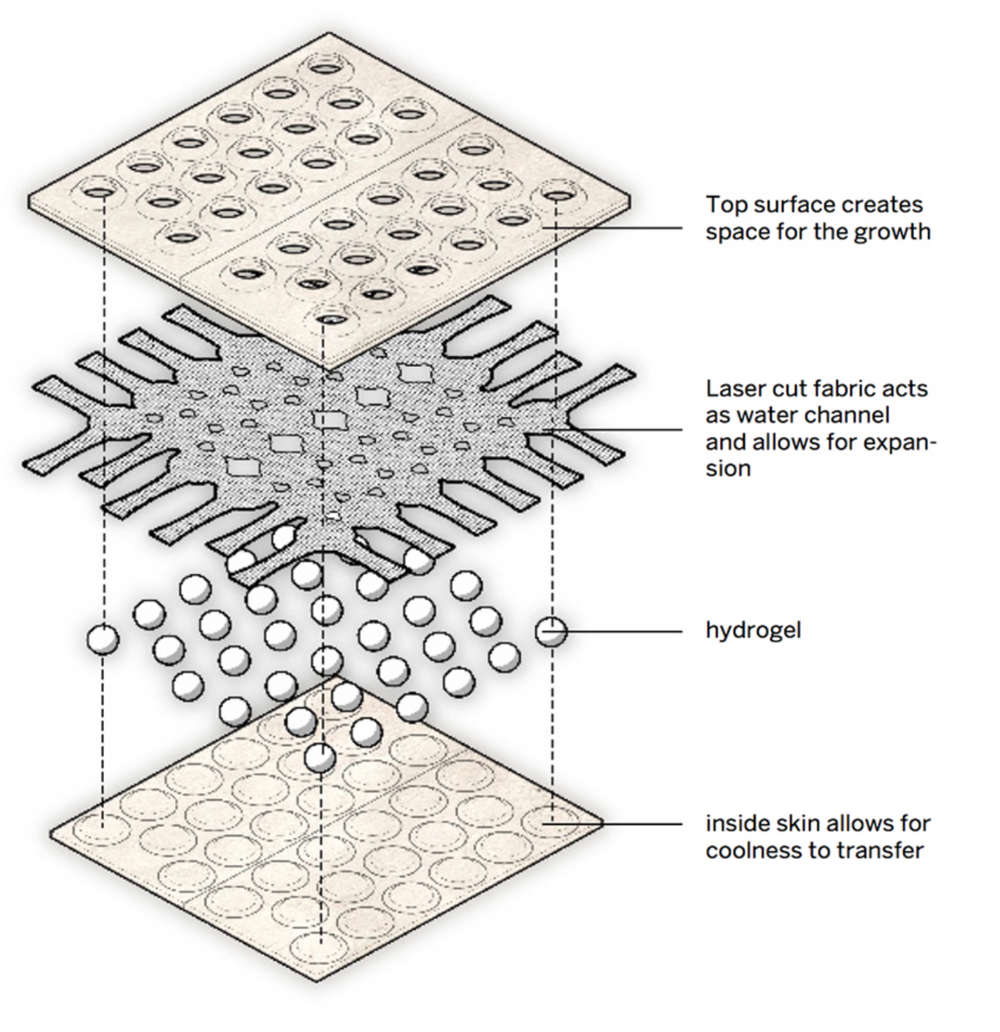 Top surface creates space for the growth

Laser cut fabric acts as water channel and allows for expansion

hydrogel

inside skin allows for coolness to transfer